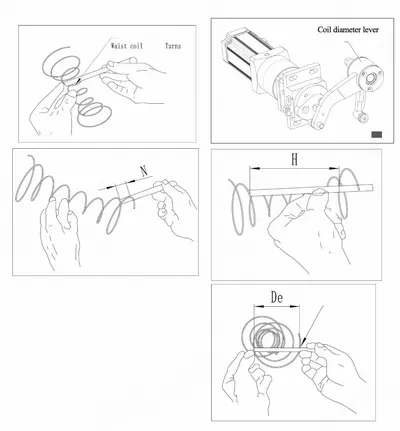 Waist coil Turns

Coil diameter lever

N

H

De