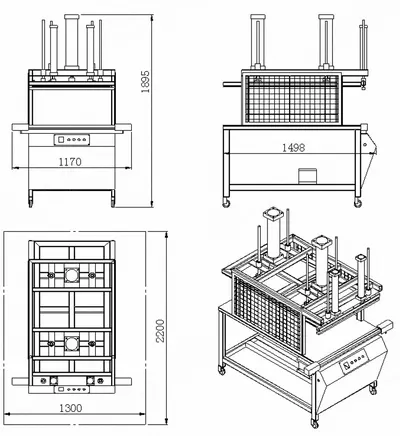 1895

1170

1498

2200

1300